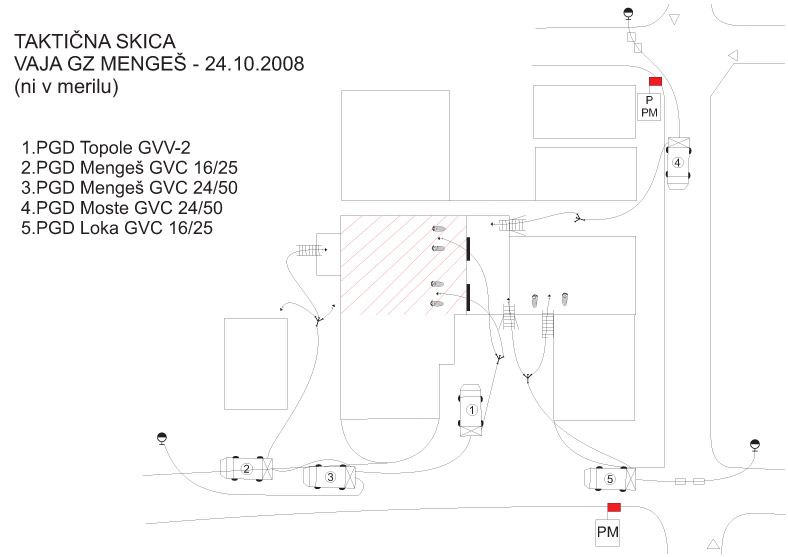 TAKTIČNA SKICA
VAJA GZ MENGEŠ - 24.10.2008
(ni v merilu)

1.PGD Topole GVV-2
2.PGD Mengeš GVC 16/25
3.PGD Mengeš GVC 24/50
4.PGD Moste GVC 24/50
5.PGD Loka GVC 16/25

P
PM

4

1

2

3

5

PM